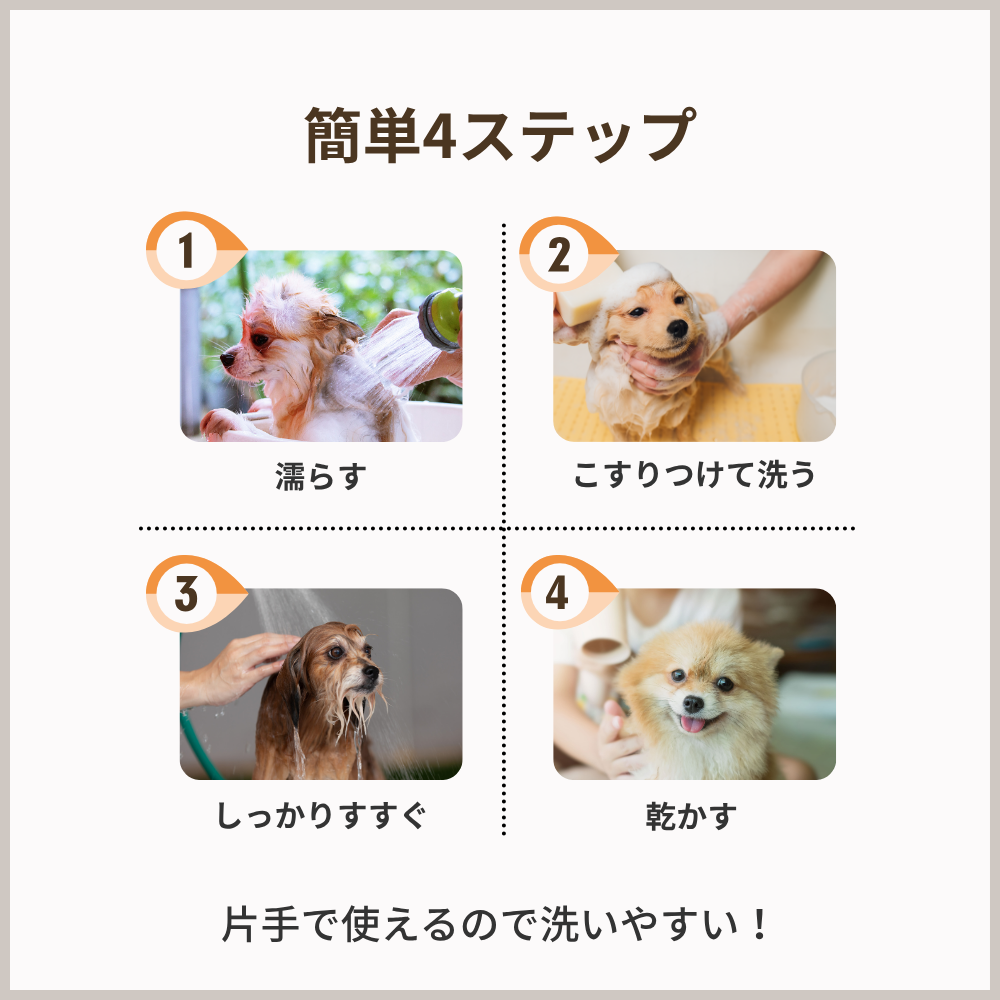 簡単4ステップ

1

濡らす

2

こすりつけて洗う

3

しっかりすすぐ

4

乾かす

片手で使えるので洗いやすい！